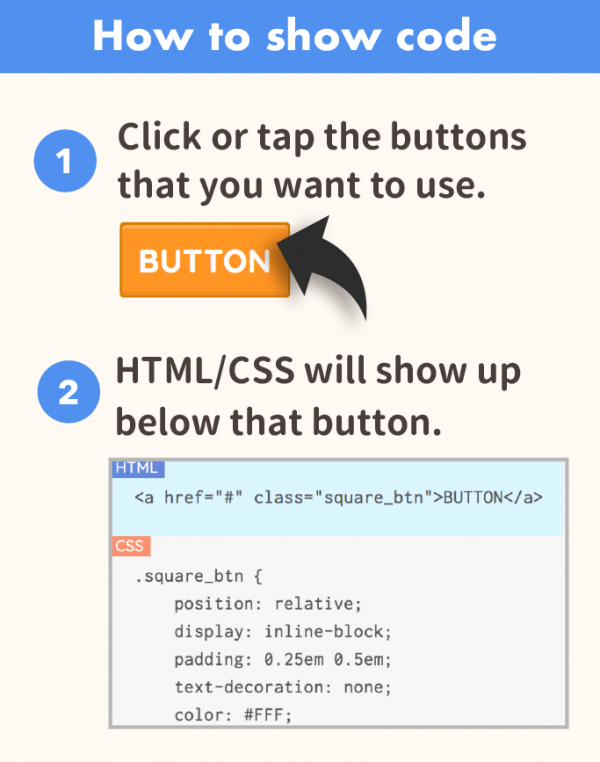 How to show code

1 Click or tap the buttons that you want to use.

BUTTON

2 HTML/CSS will show up below that button.

HTML

<a href="#" class="square_btn">BUTTON</a>

CSS

.square_btn {
    position: relative;
    display: inline-block;
    padding: 0.25em 0.5em;
    text-decoration: none;
    color: #FFF;